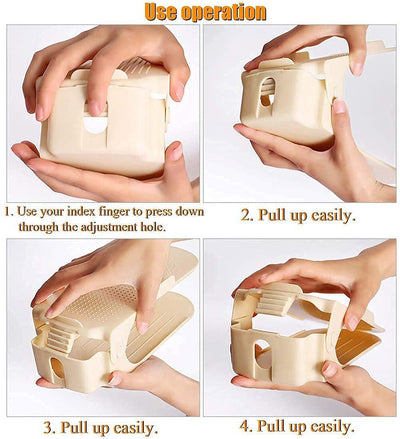 Use operation

1. Use your index finger to press down through the adjustment hole.

2. Pull up easily.

3. Pull up easily.

4. Pull up easily.